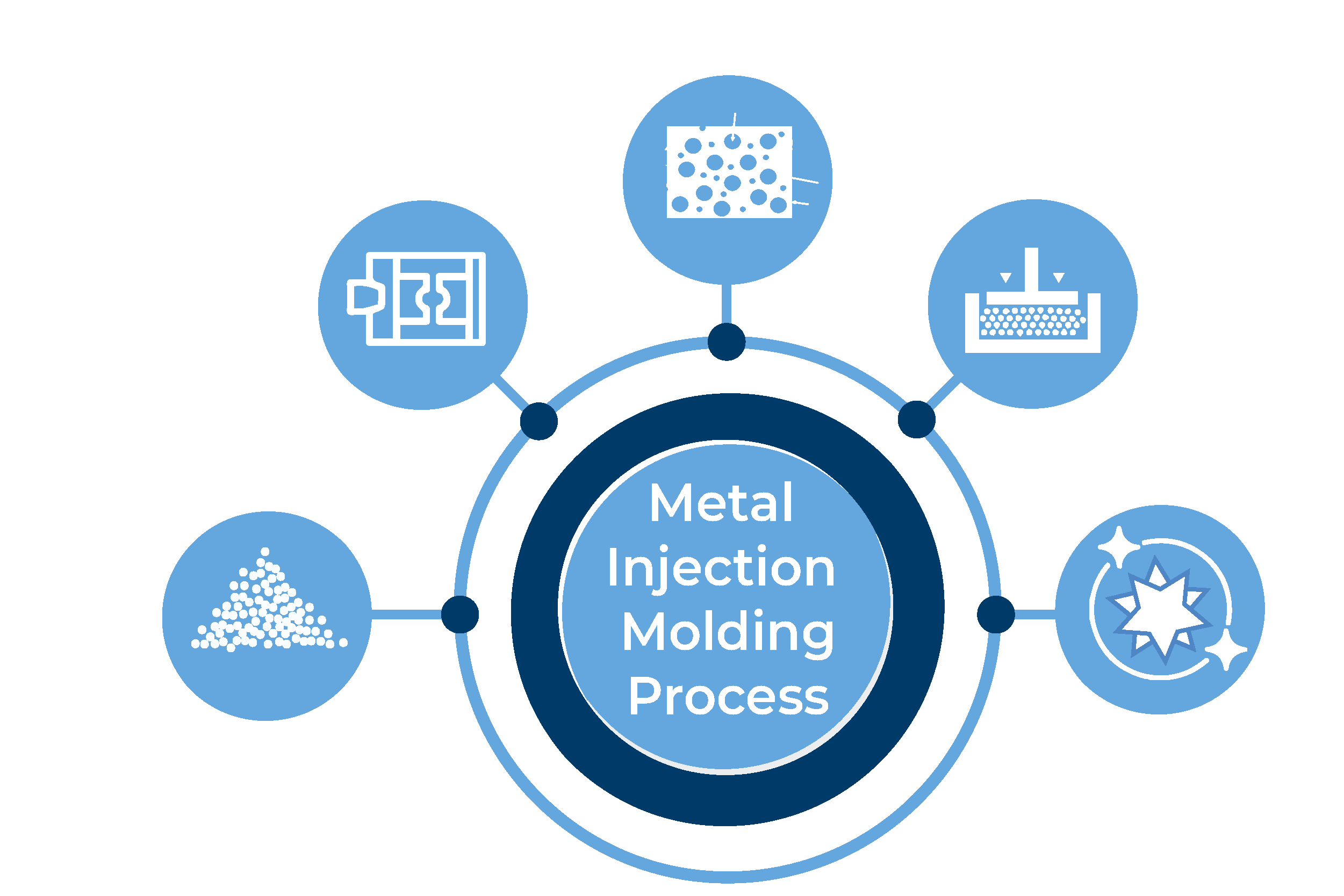 Metal
Injection
Molding
Process